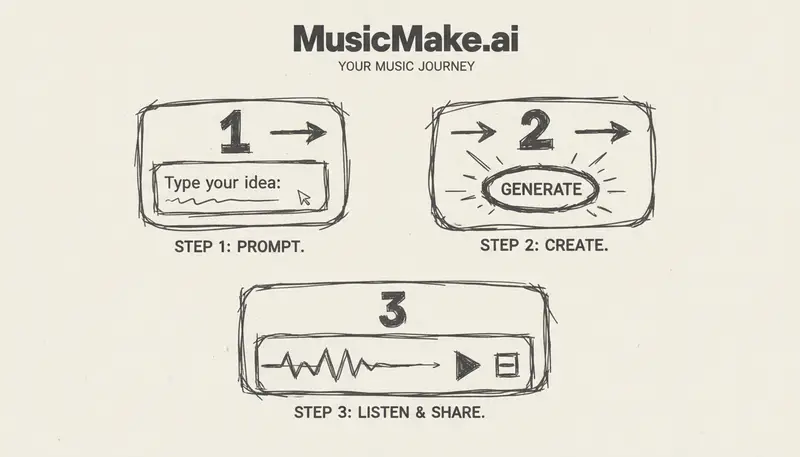 MusicMake.ai
YOUR MUSIC JOURNEY

1

Type your idea:

STEP 1: PROMPT.

2

GENERATE

STEP 2: CREATE.

3

STEP 3: LISTEN & SHARE.