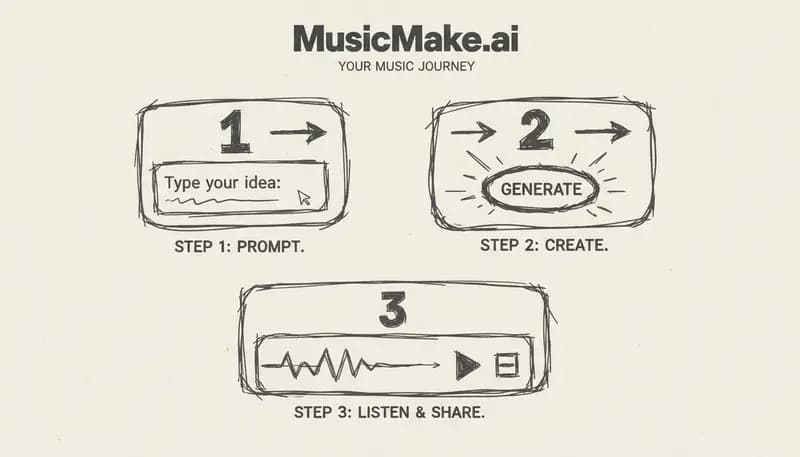 MusicMake.ai
YOUR MUSIC JOURNEY

1

Type your idea:

STEP 1: PROMPT.

2

GENERATE

STEP 2: CREATE.

3

STEP 3: LISTEN & SHARE.